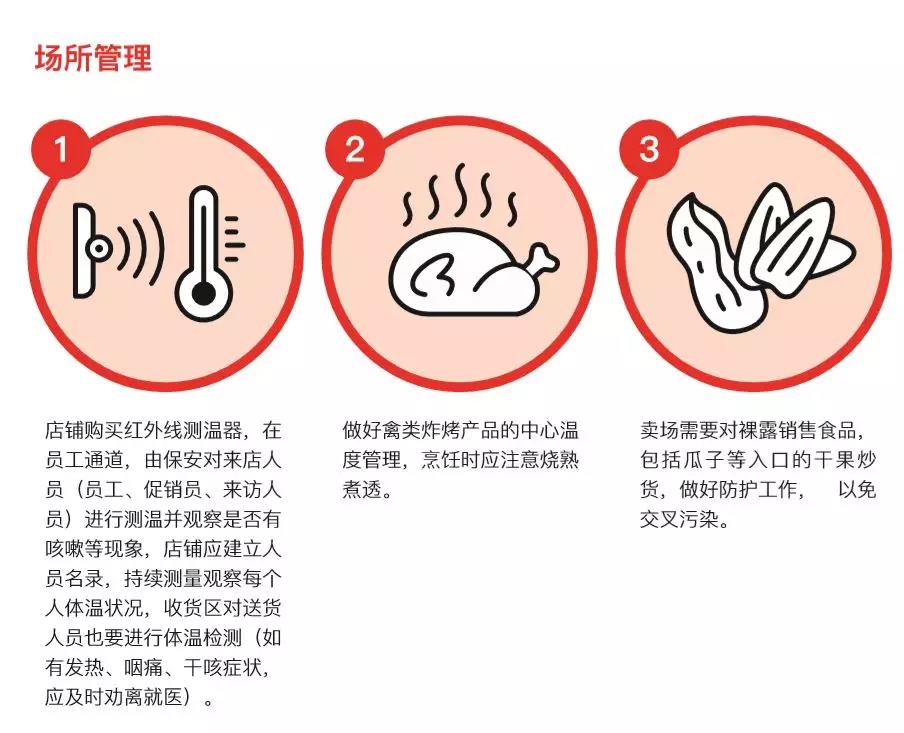 场所管理

1

店铺购买红外线测温器，在员工通道，由保安对来店人员（员工、促销员、来访人员）进行测温并观察是否有咳嗽等现象，店铺应建立人员名录，持续测量观察每个人体温状况，收货区对送货人员也要进行体温检测（如有发热、咽痛、干咳症状，应及时劝离就医）。

2

做好禽类炸烤产品的中心温度管理，烹饪时应注意烧熟煮透。

3

卖场需要对裸露销售食品，包括瓜子等入口的干果炒货，做好防护工作， 以免交叉污染。