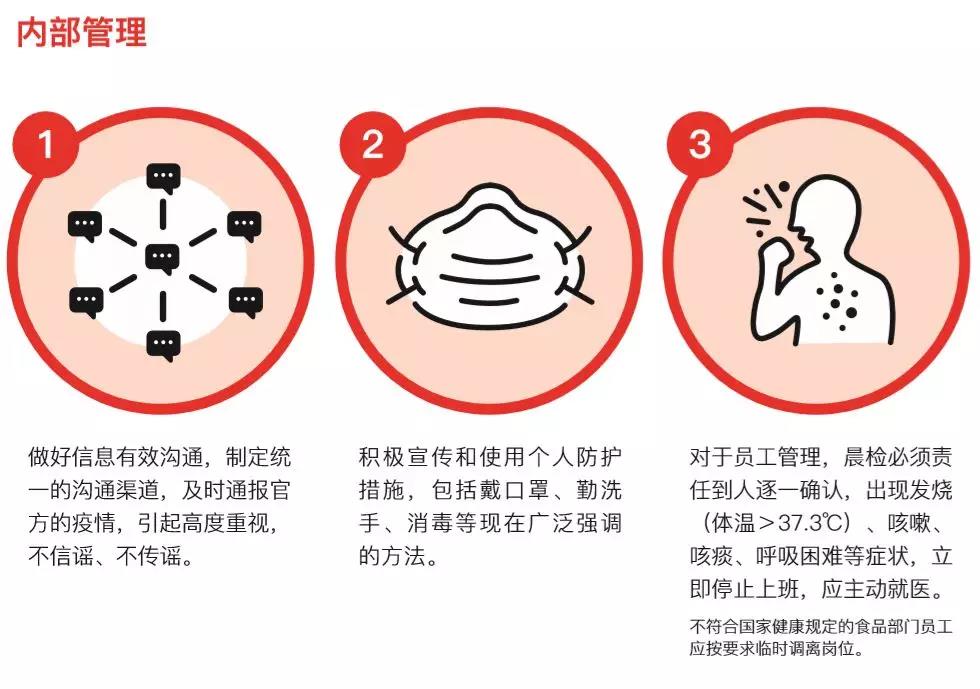 内部管理

1

做好信息有效沟通，制定统一的沟通渠道，及时通报官方的疫情，引起高度重视，不信谣、不传谣。

2

积极宣传和使用个人防护措施，包括戴口罩、勤洗手、消毒等现在广泛强调的方法。

3

对于员工管理，晨检必须责任到人逐一确认，出现发烧（体温＞37.3℃）、咳嗽、咳痰、呼吸困难等症状，立即停止上班，应主动就医。

不符合国家健康规定的食品部门员工应按要求临时调离岗位。